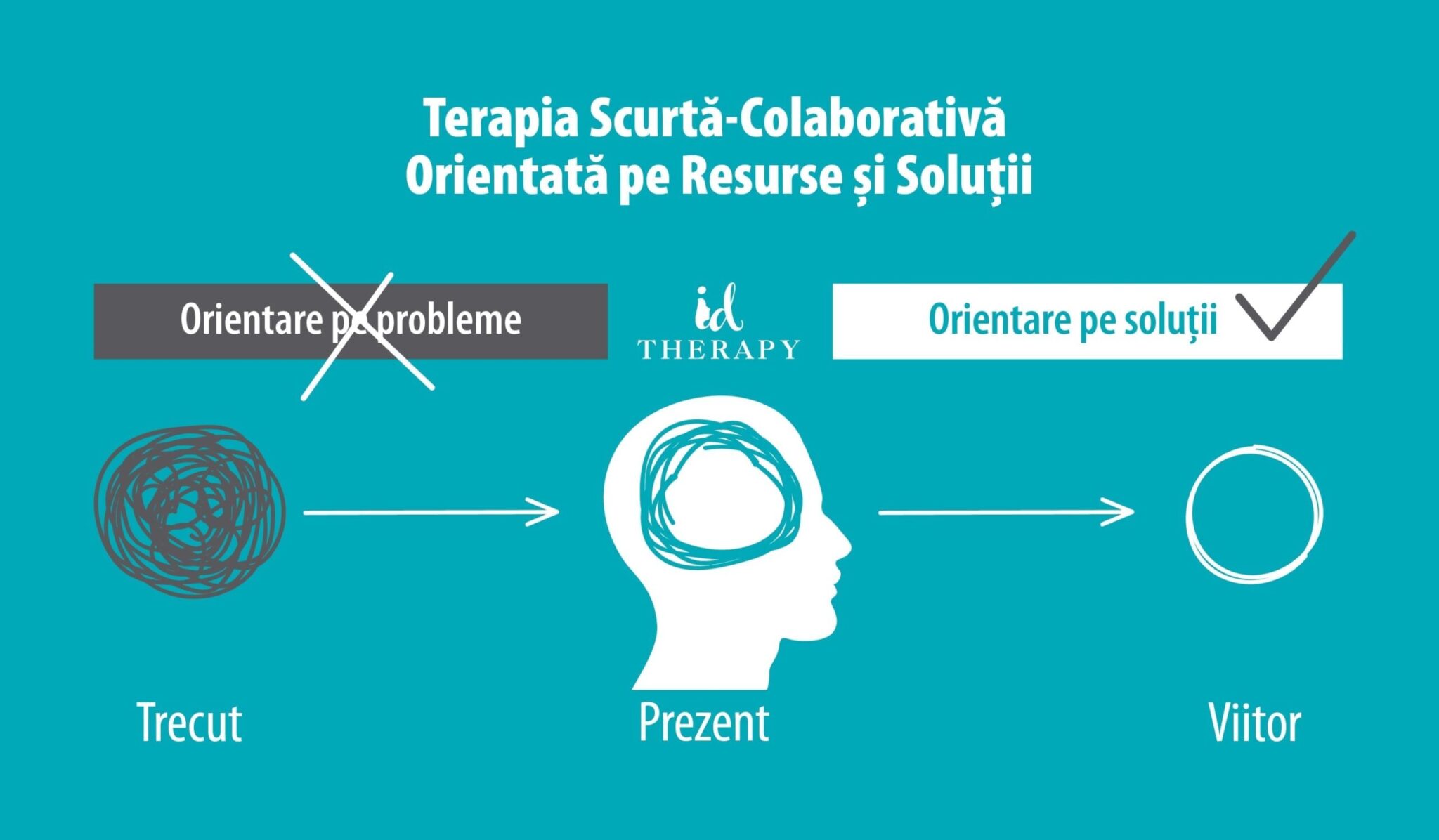 Terapia Scurtă-Colaborativă
Orientată pe Resurse și Soluții

Orientare pe probleme

id
THERAPY

Orientare pe soluții

Trecut

Prezent

Viitor